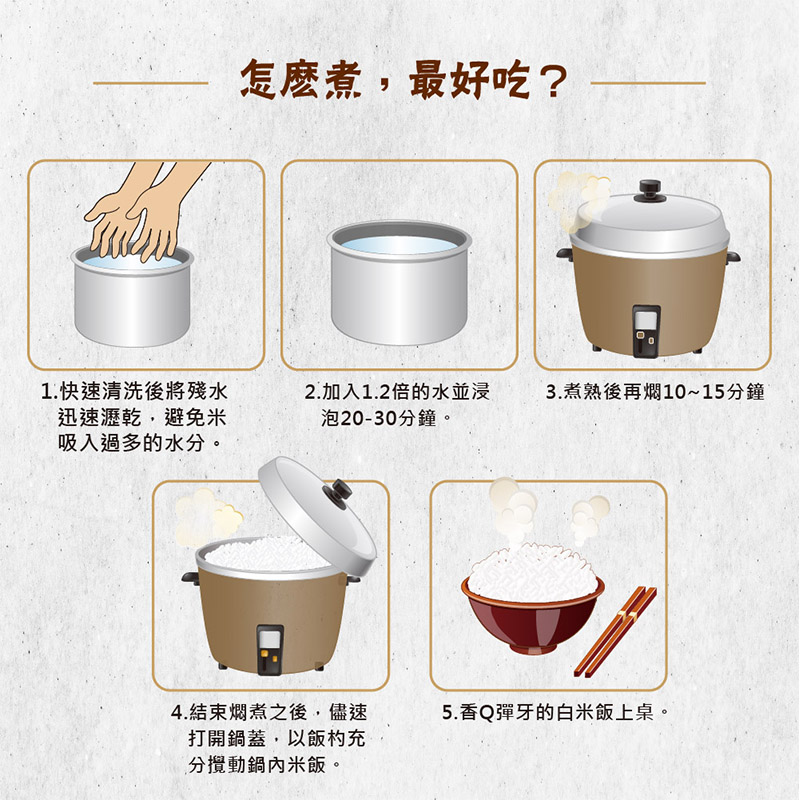 怎麼煮，最好吃？

1.快速清洗後將殘水迅速瀝乾，避免米吸入過多的水分。

2.加入1.2倍的水並浸泡20-30分鐘。

3.煮熟後再燜10~15分鐘

4.結束燜煮之後，儘速打開鍋蓋，以飯杓充分攪動鍋內米飯。

5.香Q彈牙的白米飯上桌。